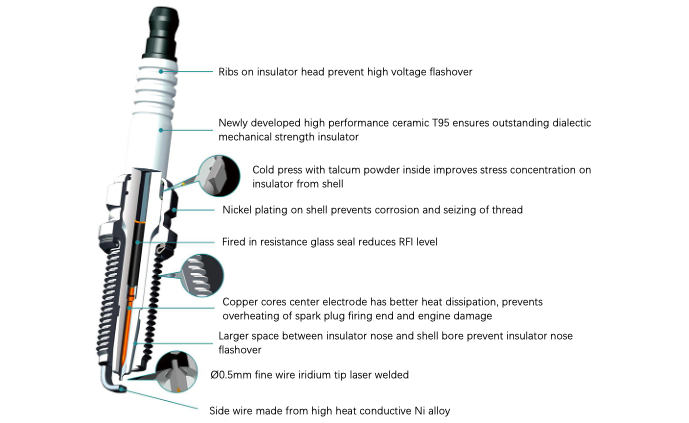 Ribs on insulator head prevent high voltage flashover

Newly developed high performance ceramic T95 ensures outstanding dialectic mechanical strength insulator

Cold press with talcum powder inside improves stress concentration on insulator from shell

Nickel plating on shell prevents corrosion and seizing of thread

Fired in resistance glass seal reduces RFI level

Copper cores center electrode has better heat dissipation, prevents overheating of spark plug firing end and engine damage

Larger space between insulator nose and shell bore prevent insulator nose flashover

Ø0.5mm fine wire iridium tip laser welded

Side wire made from high heat conductive Ni alloy